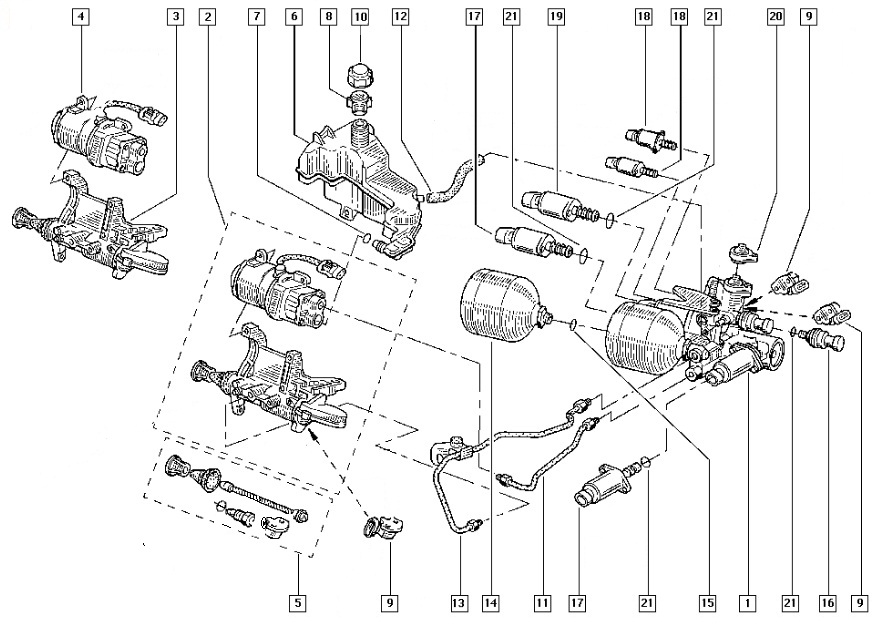 4 3 2 7 6 8 10 12 17 21 19 18 18 21 20 9

5 9 13 14 11 17 21 15 1 21 16 9